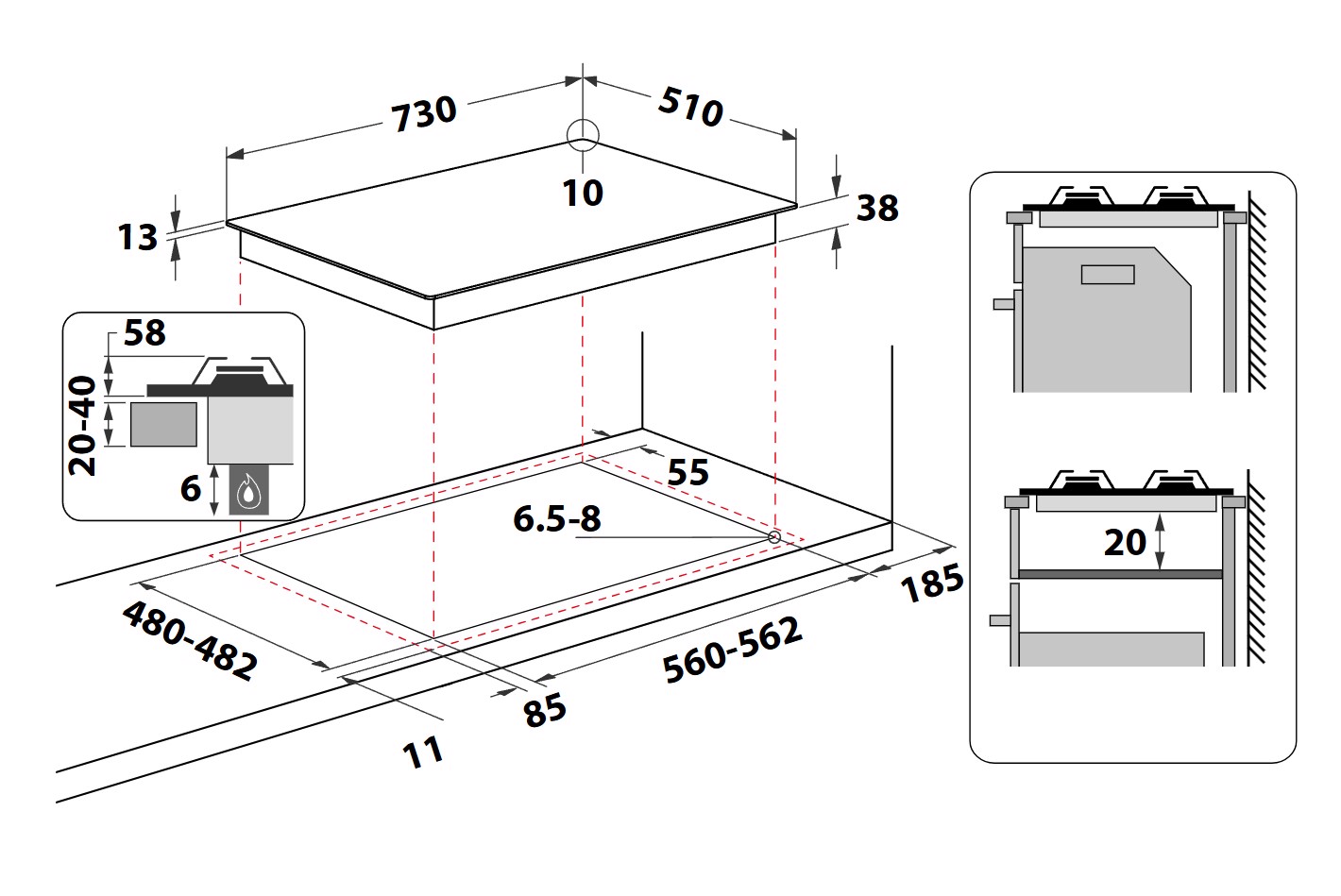 730
510
10
13
38
58
20-40
6
55
6.5-8
185
480-482
560-562
85
11
20