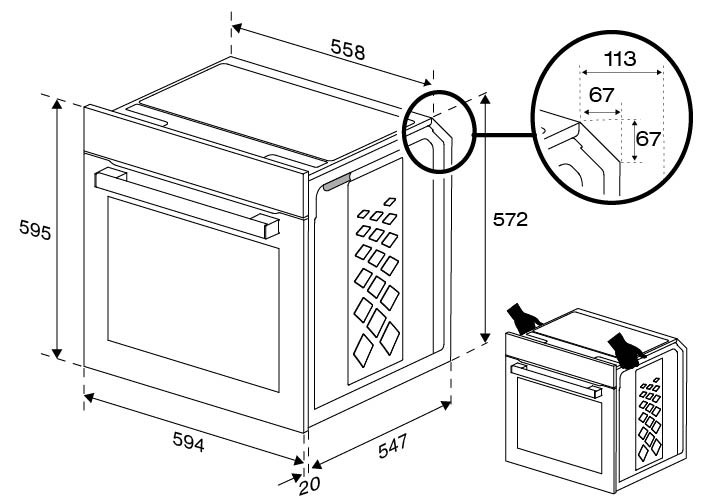 558
113
67
67
595
572
594
547
20