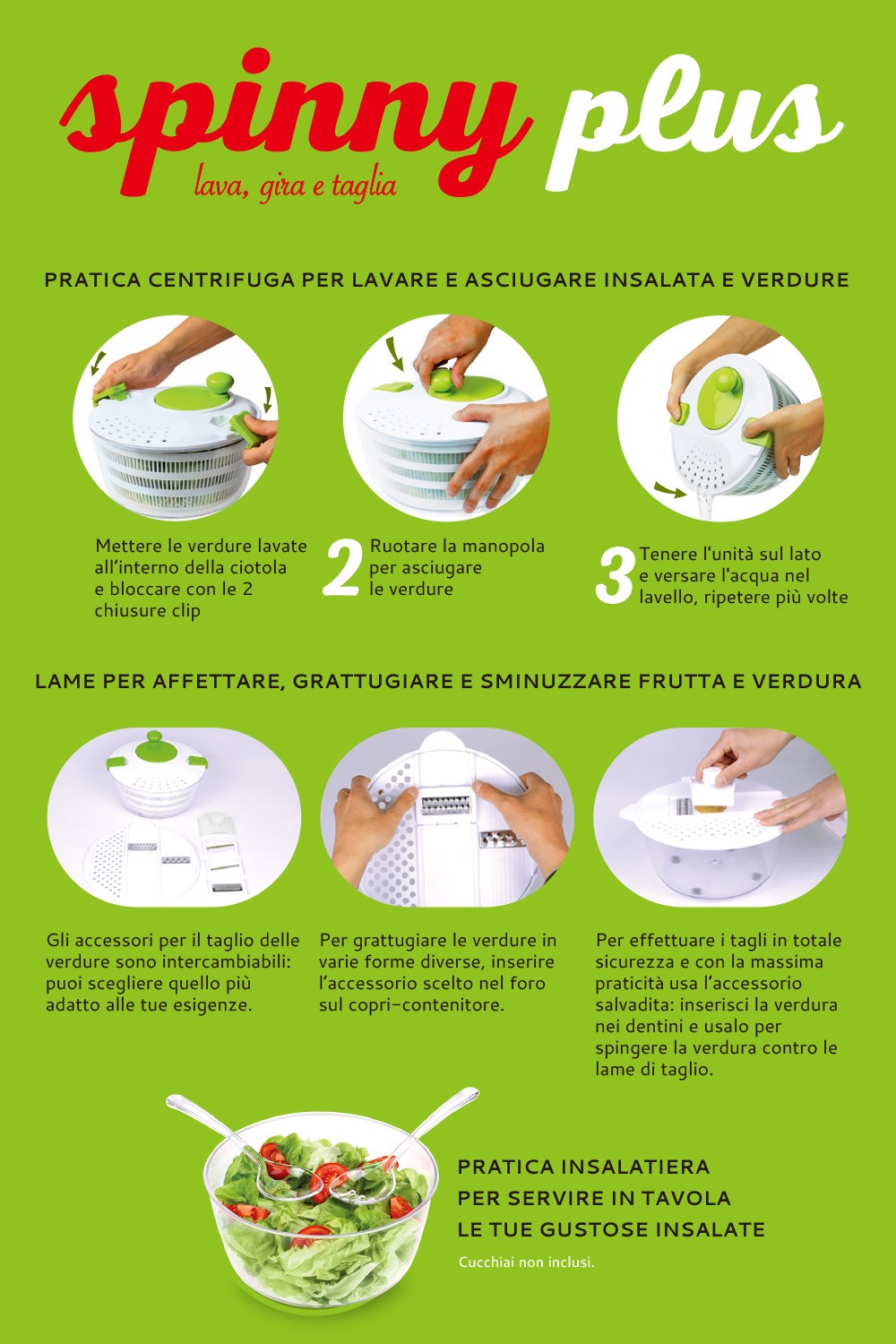 spinny plus
lava, gira e taglia

PRATICA CENTRIFUGA PER LAVARE E ASCIUGARE INSALATA E VERDURE

Mettere le verdure lavate all'interno della ciotola e bloccare con le 2 chiusure clip

2 Ruotare la manopola per asciugare le verdure

3 Tenere l'unità sul lato e versare l'acqua nel lavello, ripetere più volte

LAME PER AFFETTARE, GRATTUGIARE E SMINUZZARE FRUTTA E VERDURA

Gli accessori per il taglio delle verdure sono intercambiabili: puoi scegliere quello più adatto alle tue esigenze.

Per grattugiare le verdure in varie forme diverse, inserire l'accessorio scelto nel foro sul copri-contenitore.

Per effettuare i tagli in totale sicurezza e con la massima praticità usa l'accessorio salvadita: inserisci la verdura nei dentini e usalo per spingere la verdura contro le lame di taglio.

PRATICA INSALATIERA
PER SERVIRE IN TAVOLA
LE TUE GUSTOSE INSALATE
Cucchiai non inclusi.